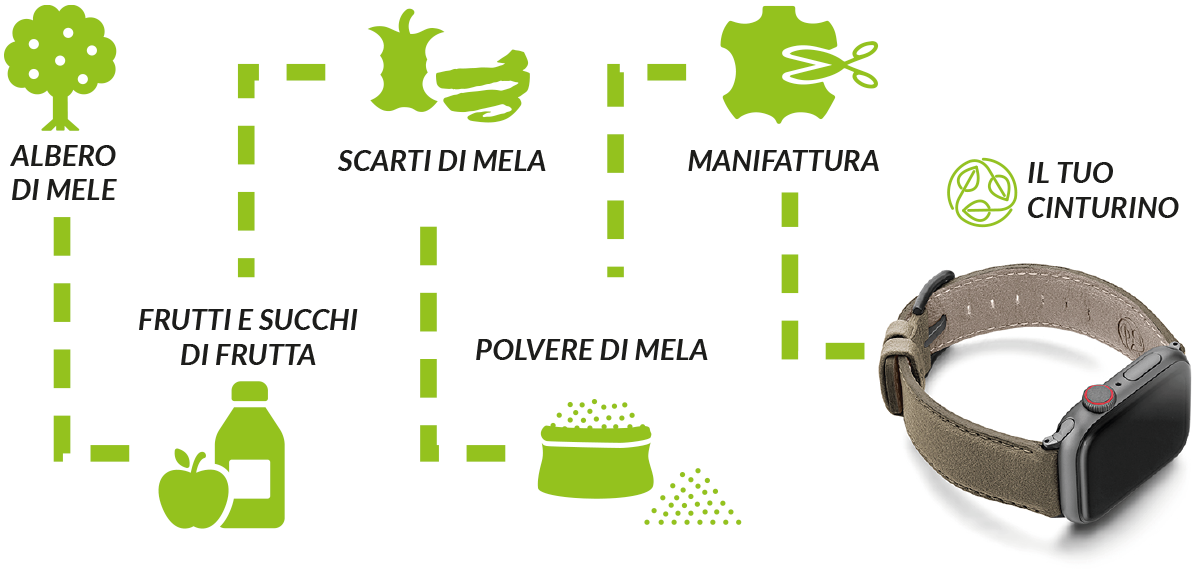 ALBERO DI MELE

FRUTTI E SUCCHI DI FRUTTA

SCARTI DI MELA

POLVERE DI MELA

MANIFATTURA

IL TUO CINTURINO